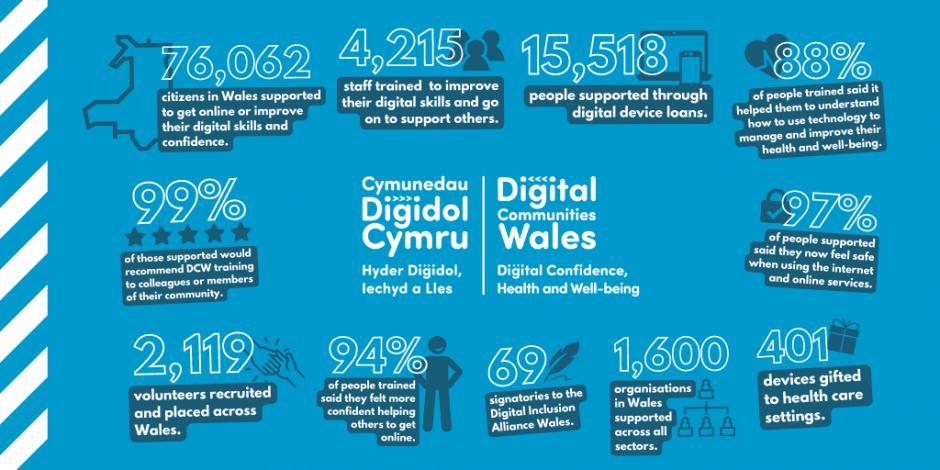 76,062
citizens in Wales supported to get online or improve their digital skills and confidence.

4,215
staff trained to improve their digital skills and go on to support others.

15,518
people supported through digital device loans.

88%
of people trained said it helped them to understand how to use technology to manage and improve their health and well-being.

99%
of those supported would recommend DCW training to colleagues or members of their community.

Cymunedau Digidol Cymru
Hyder Digidol, Iechyd a Lles

Digital Communities Wales
Digital Confidence, Health and Well-being

97%
of people supported said they now feel safe when using the internet and online services.

2,119
volunteers recruited and placed across Wales.

94%
of people trained said they felt more confident helping others to get online.

69
signatories to the Digital Inclusion Alliance Wales.

1,600
organisations in Wales supported across all sectors.

401
devices gifted to health care settings.